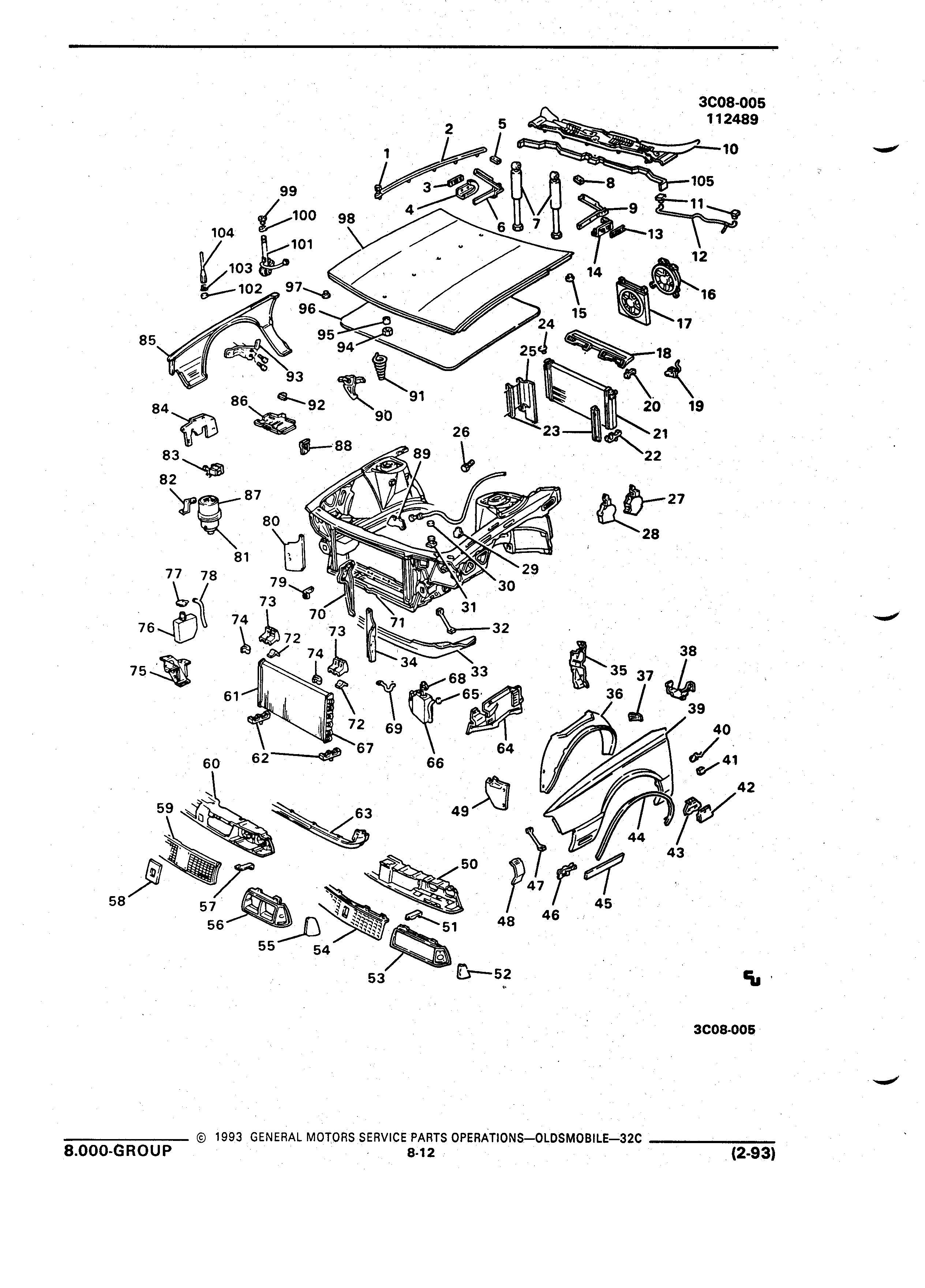 3C08-005
112489

1 2 3 4 5 6 7 8 9 10 105 11 12 13 14 15 16 17 18 19 20 21 22 23 24 25 26 27 28 29 30 31 32 33 34 35 36 37 38 39 40 41 42 43 44 45 46 47 48 49 50 51 52 53 54 55 56 57 58 59 60 61 62 63 64 65 66 67 68 69 70 71 72 72 73 73 74 74 75 76 77 78 79 80 81 82 83 84 85 86 87 88 89 90 91 92 93 94 95 96 97 98 99 100 101 102 103 104

3C08-005

© 1993 GENERAL MOTORS SERVICE PARTS OPERATIONS—OLDSMOBILE—32C
8.000-GROUP
8-12
(2-93)