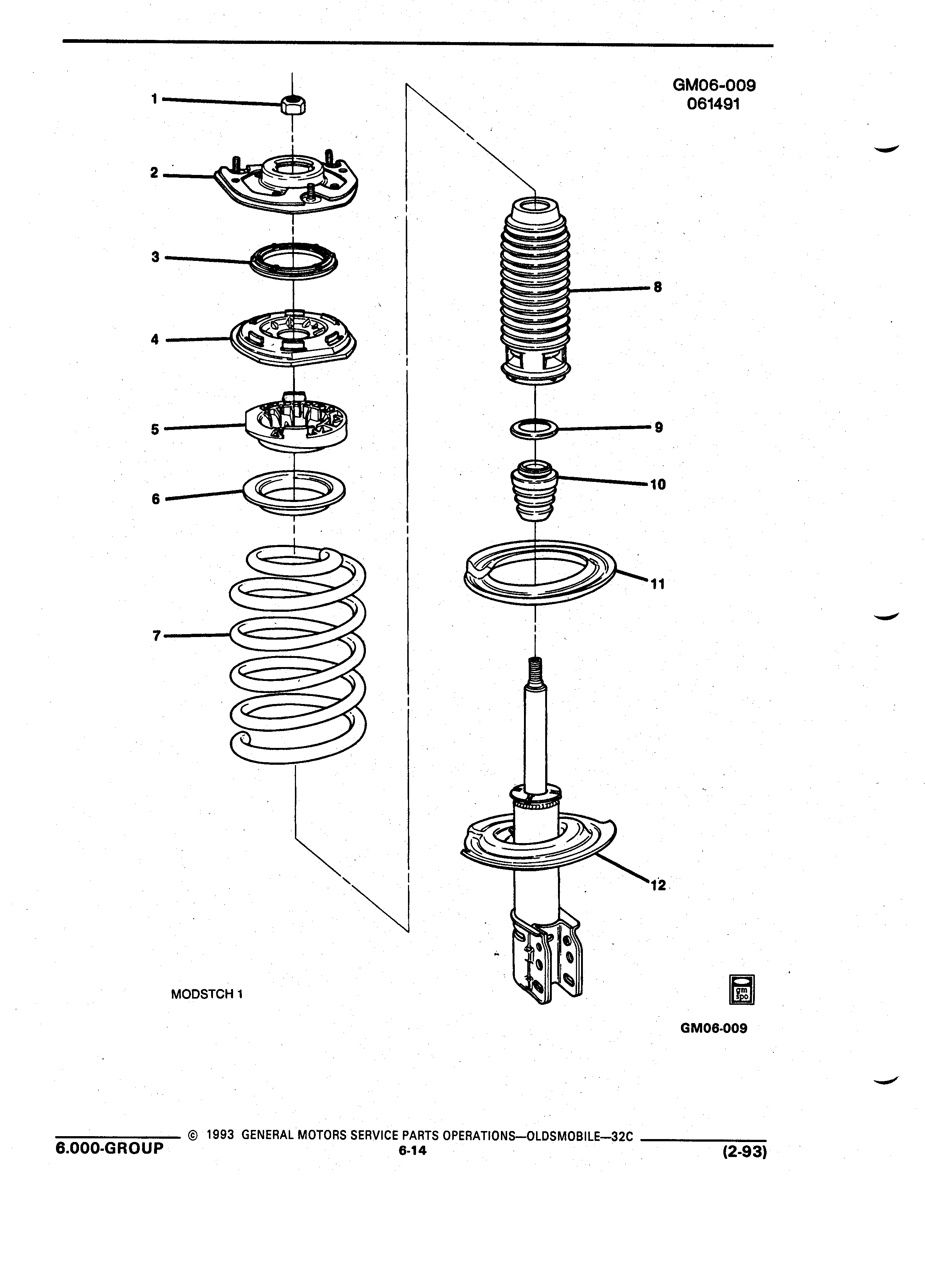 GM06-009
061491

1
2
3
4
5
6
7
8
9
10
11
12

MODSTCH 1

gm spo

GM06-009

© 1993 GENERAL MOTORS SERVICE PARTS OPERATIONS—OLDSMOBILE—32C
6.000-GROUP
6-14
(2-93)