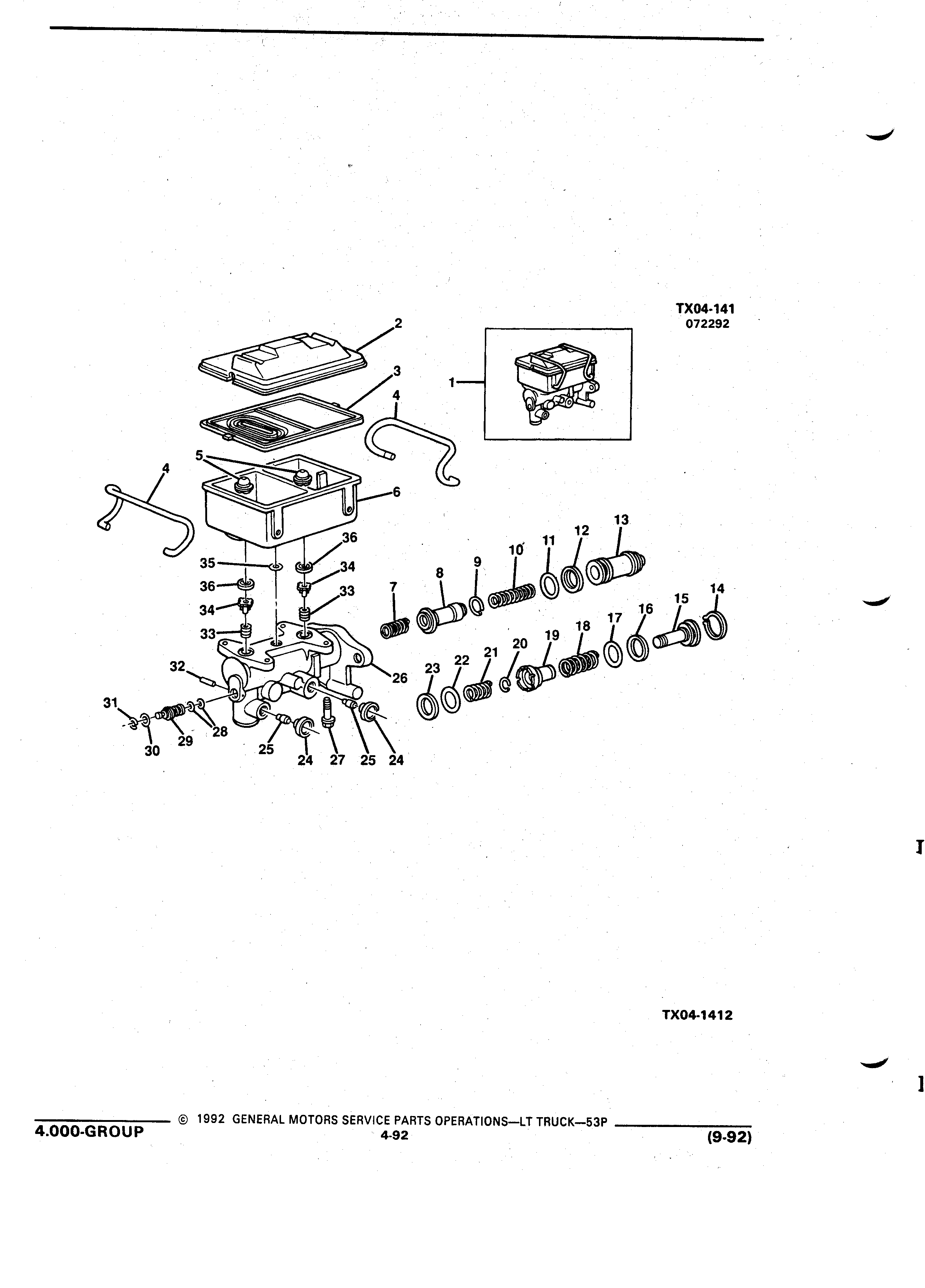 TX04-141
072292

2
3
1
4
5
4
6
13
12
11
10
9
8
7
36
35
34
36
33
34
33
14
15
16
17
18
19
20
21
22
23
26
32
31
30
29
28
25
24
27
25
24

TX04-1412

4.000-GROUP © 1992 GENERAL MOTORS SERVICE PARTS OPERATIONS—LT TRUCK—53P
4-92
(9-92)