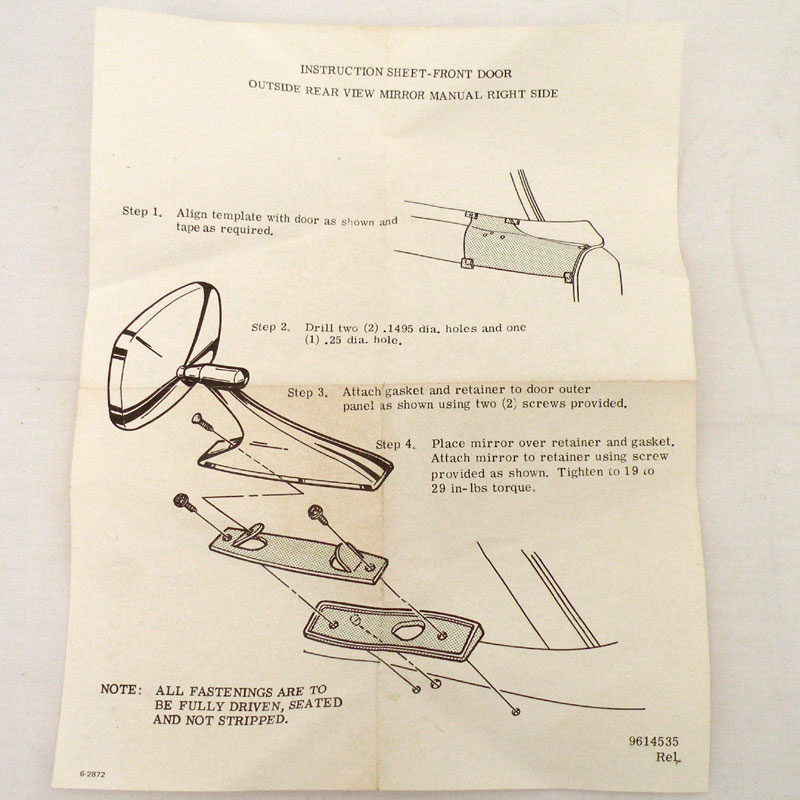 INSTRUCTION SHEET-FRONT DOOR
OUTSIDE REAR VIEW MIRROR MANUAL RIGHT SIDE

Step 1. Align template with door as shown and tape as required.

Step 2. Drill two (2) .1495 dia. holes and one (1) .25 dia. hole.

Step 3. Attach gasket and retainer to door outer panel as shown using two (2) screws provided.

Step 4. Place mirror over retainer and gasket. Attach mirror to retainer using screw provided as shown. Tighten to 19 to 29 in-lbs torque.

NOTE: ALL FASTENINGS ARE TO BE FULLY DRIVEN, SEATED AND NOT STRIPPED.

9614535
Rel.

6-2872