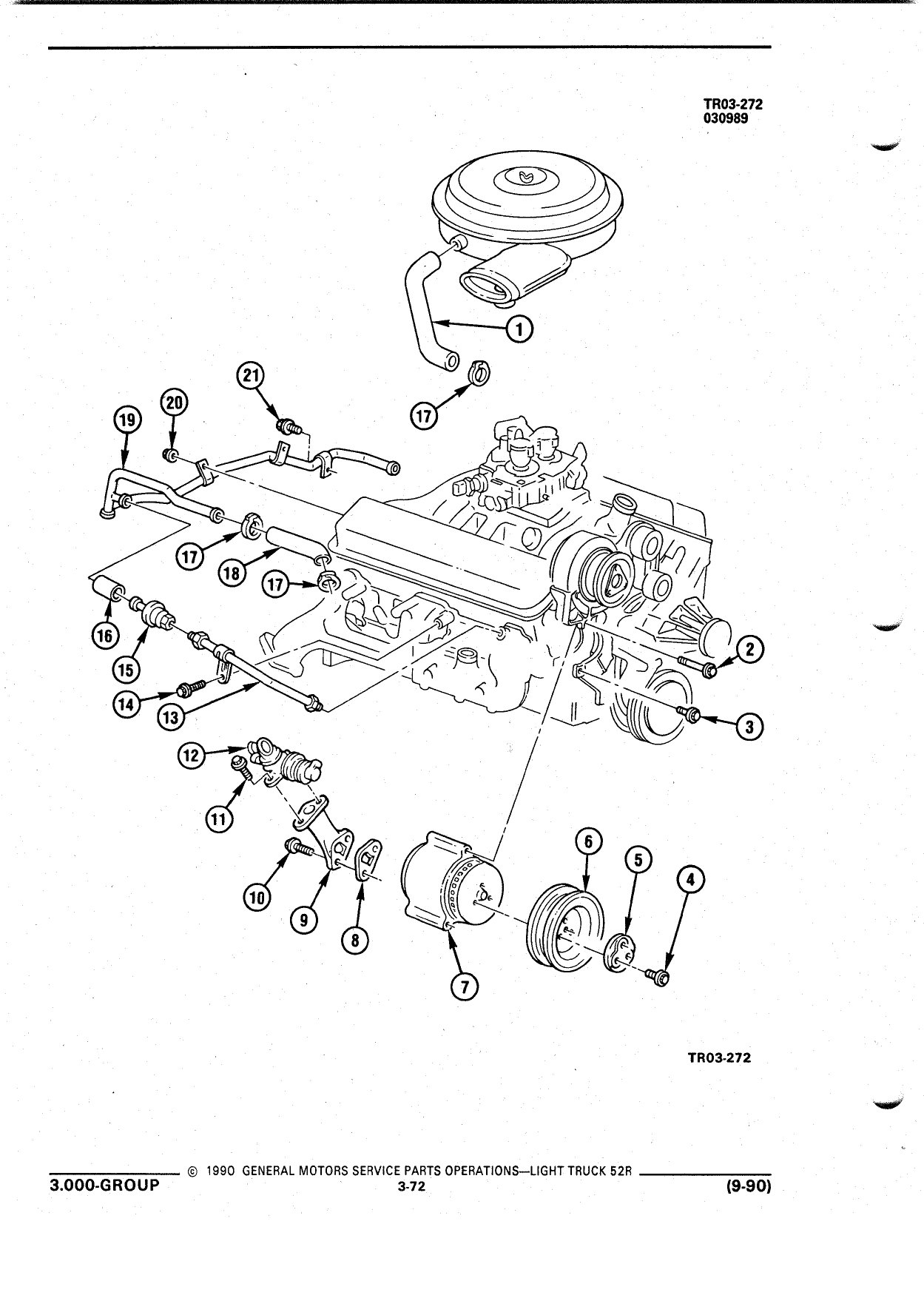 TR03-272
030989

1

21

20

19

17

17

18

17

16

15

14

13

2

3

12

11

10

9

8

7

6

5

4

TR03-272

© 1990 GENERAL MOTORS SERVICE PARTS OPERATIONS—LIGHT TRUCK 52R
3.000-GROUP 3-72 (9-90)