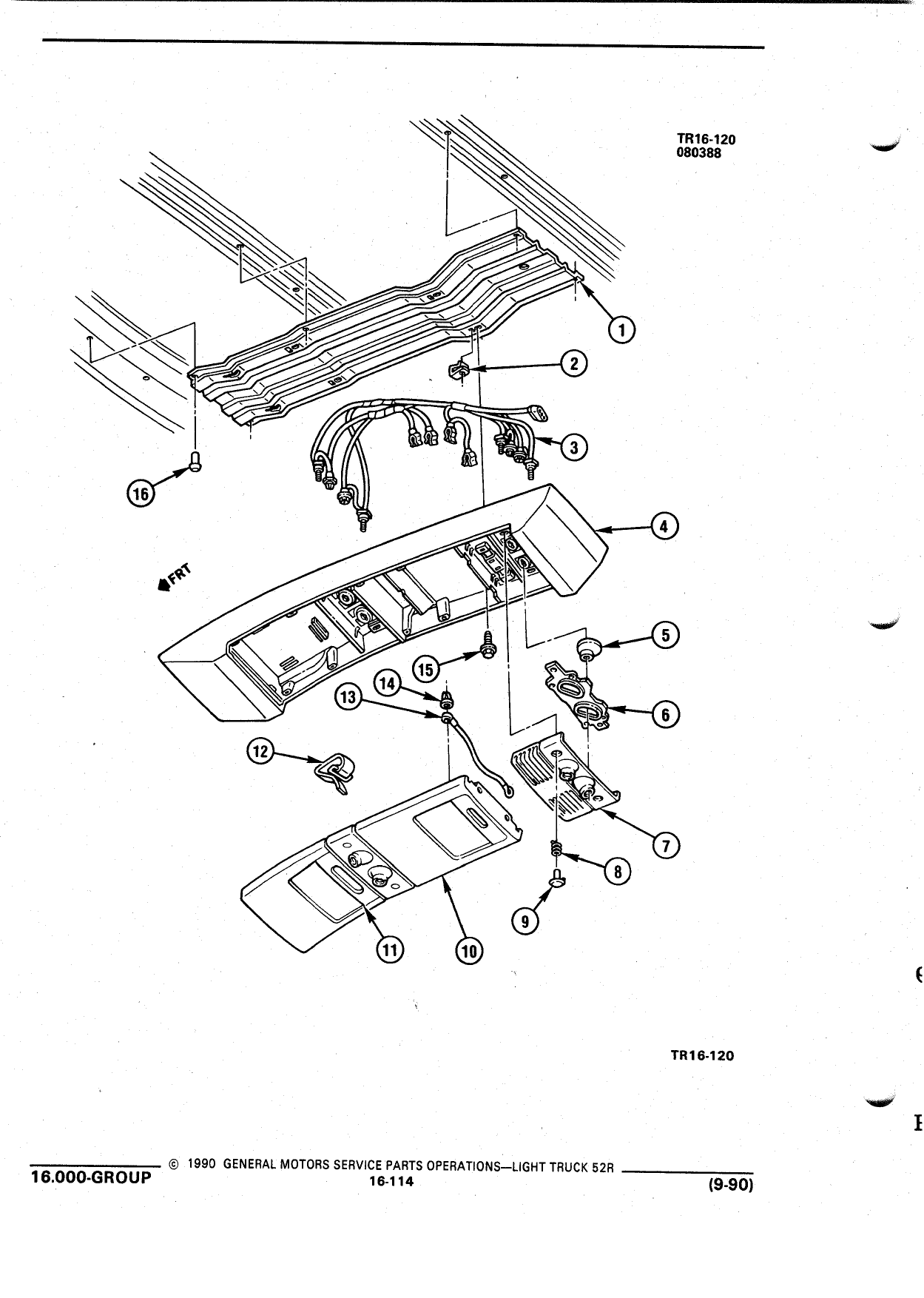 TR16-120
080388

1
2
3
16
4
FRT
5
15
14
13
6
12
7
8
9
11
10

TR16-120

16.000-GROUP © 1990 GENERAL MOTORS SERVICE PARTS OPERATIONS—LIGHT TRUCK 52R
16-114
(9-90)