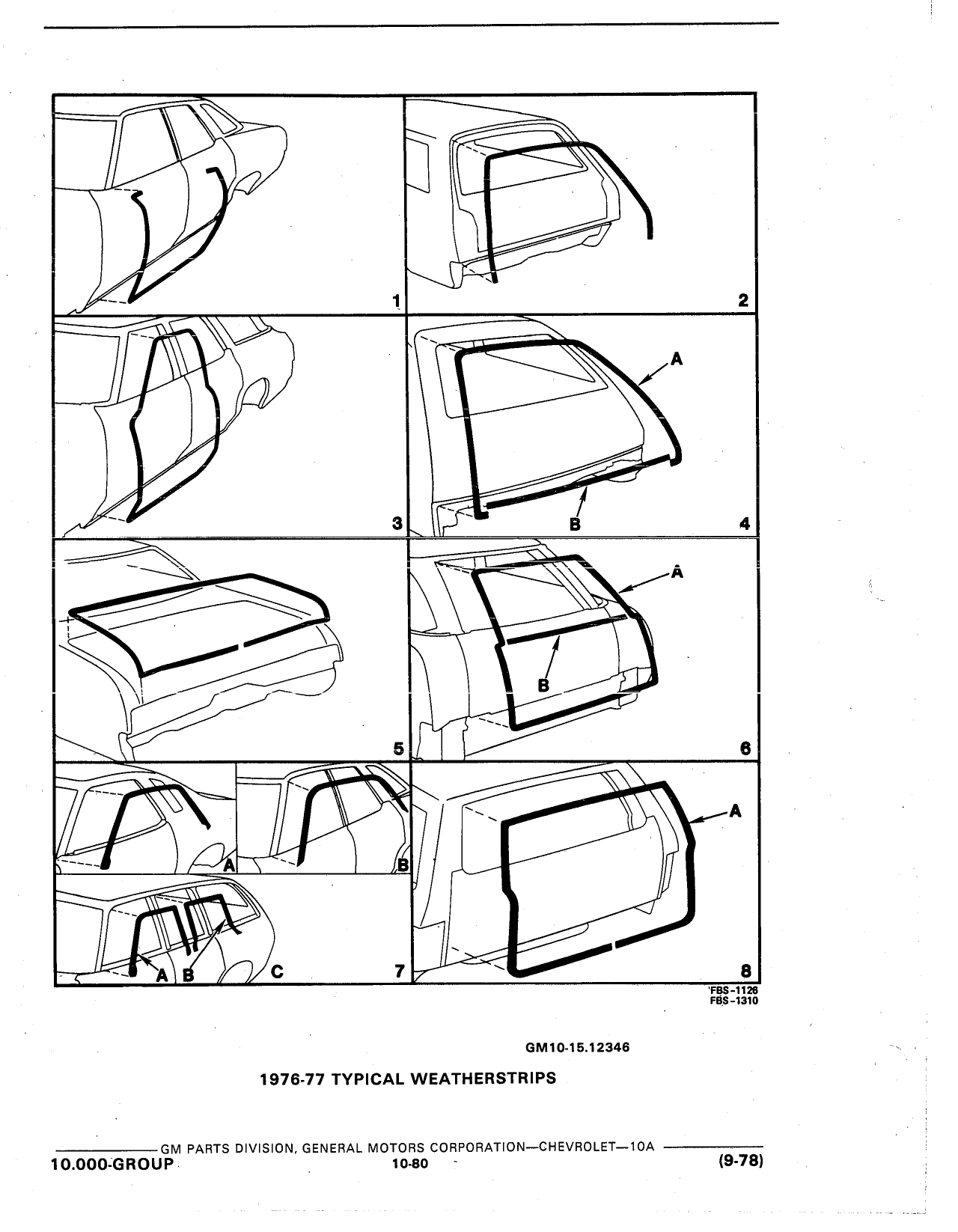 1

2

3

A

B

4

5

A

B

6

A

B

A

B

C

7

A

8

FBS-1126
FBS-1310

GM10-15.12346

1976-77 TYPICAL WEATHERSTRIPS

GM PARTS DIVISION, GENERAL MOTORS CORPORATION—CHEVROLET—10A

10.000-GROUP

10-80

(9-78)